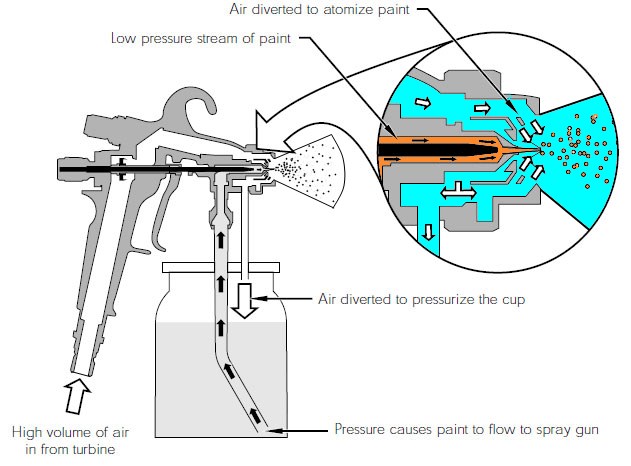 Air diverted to atomize paint

Low pressure stream of paint

Air diverted to pressurize the cup

High volume of air in from turbine

Pressure causes paint to flow to spray gun